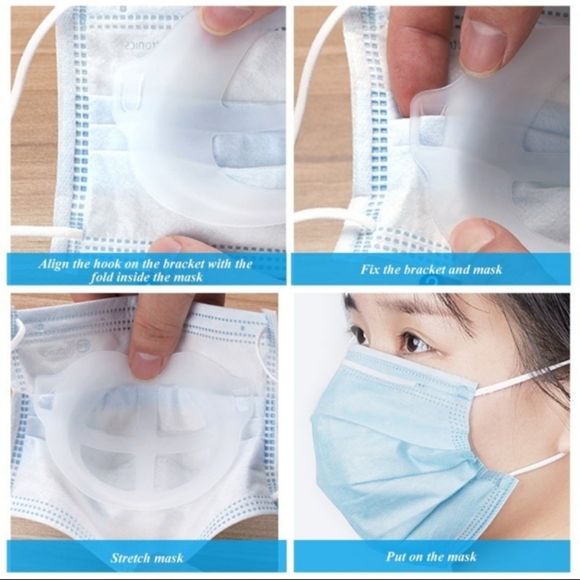 Align the hook on the bracket with the fold inside the mask

Fix the bracket and mask

Stretch mask

Put on the mask